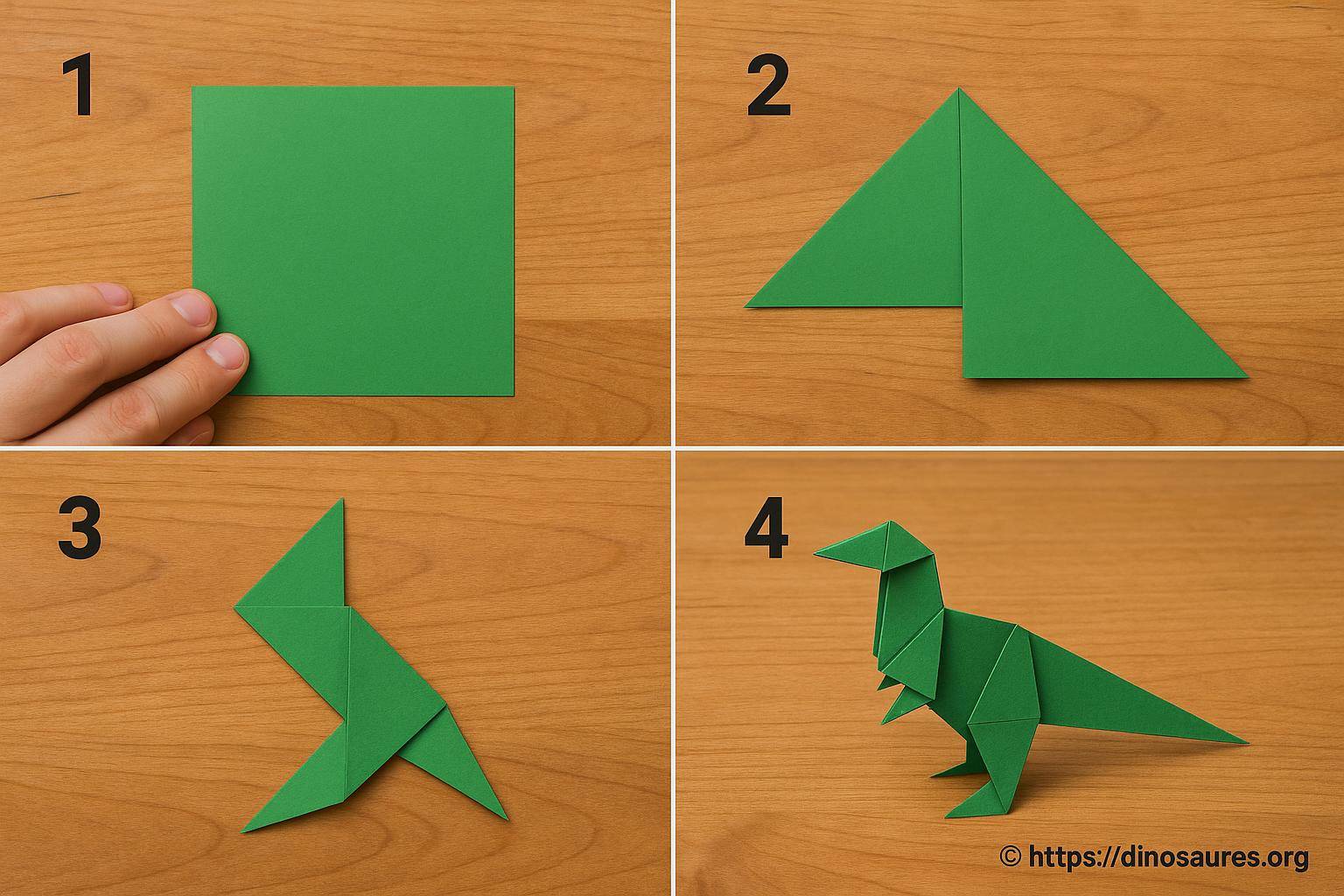 1

2

3

4

© https://dinosaures.org